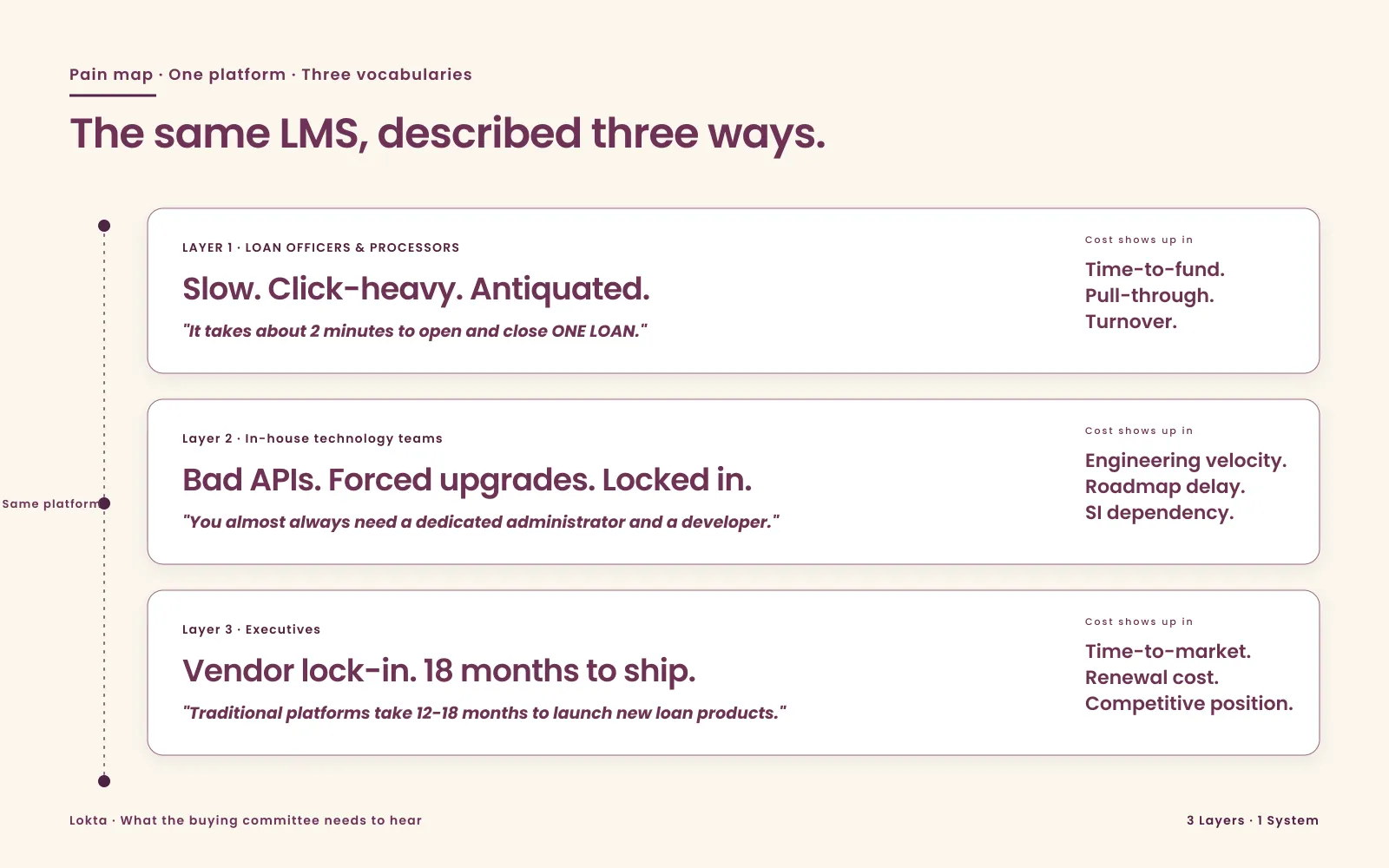 Pain map · One platform · Three vocabularies

The same LMS, described three ways.

Same platform

LAYER 1 · LOAN OFFICERS & PROCESSORS

Slow. Click-heavy. Antiquated.

"It takes about 2 minutes to open and close ONE LOAN."

Cost shows up in

Time-to-fund.
Pull-through.
Turnover.

Layer 2 · In-house technology teams

Bad APIs. Forced upgrades. Locked in.

"You almost always need a dedicated administrator and a developer."

Cost shows up in

Engineering velocity.
Roadmap delay.
SI dependency.

Layer 3 · Executives

Vendor lock-in. 18 months to ship.

"Traditional platforms take 12-18 months to launch new loan products."

Cost shows up in

Time-to-market.
Renewal cost.
Competitive position.

Lokta · What the buying committee needs to hear

3 Layers · 1 System